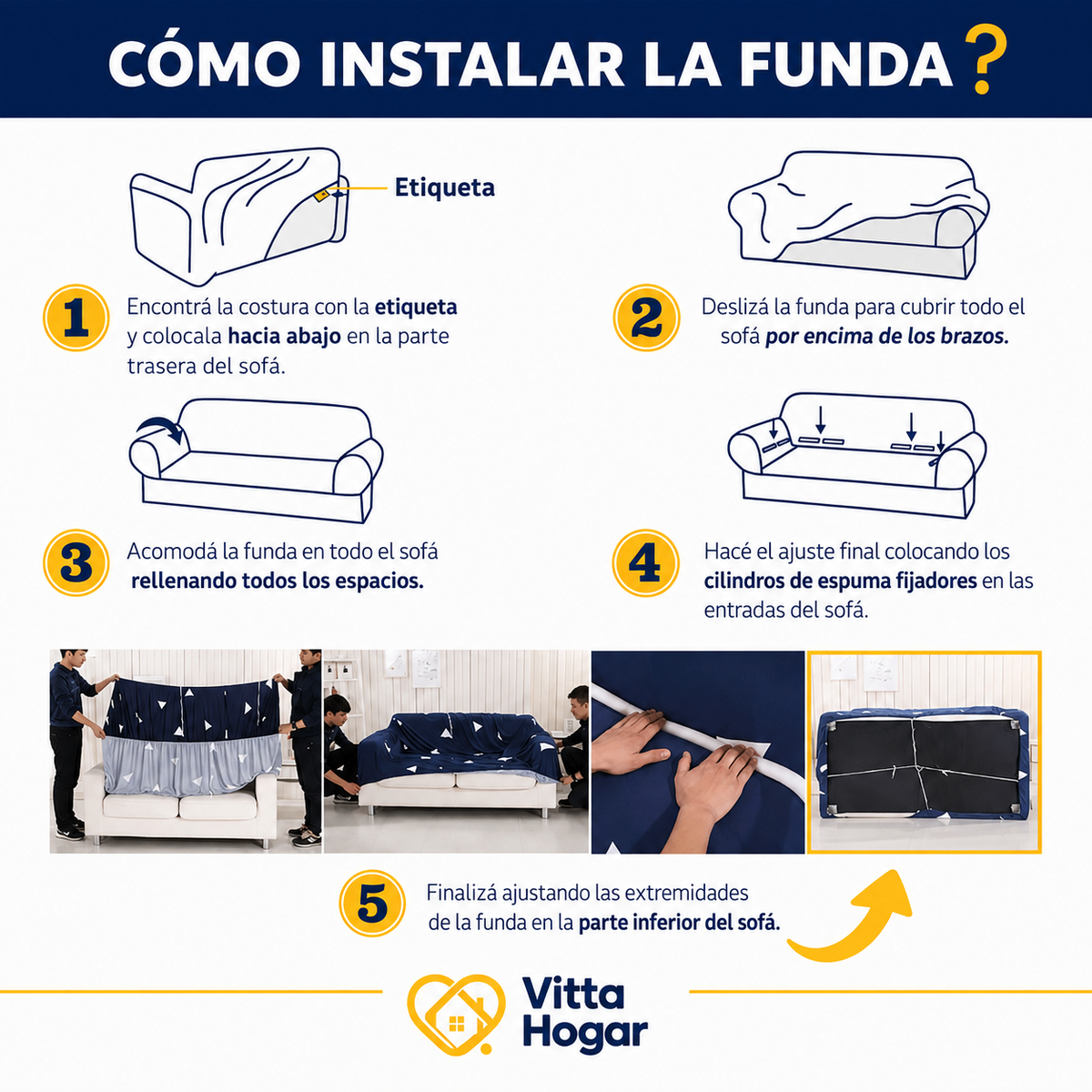 CÓMO INSTALAR LA FUNDA ?

Etiqueta

1 Encontrá la costura con la etiqueta y colocala hacia abajo en la parte trasera del sofá.

2 Deslizá la funda para cubrir todo el sofá por encima de los brazos.

3 Acomodá la funda en todo el sofá rellenando todos los espacios.

4 Hacé el ajuste final colocando los cilindros de espuma fijadores en las entradas del sofá.

5 Finalizá ajustando las extremidades de la funda en la parte inferior del sofá.

Vitta Hogar